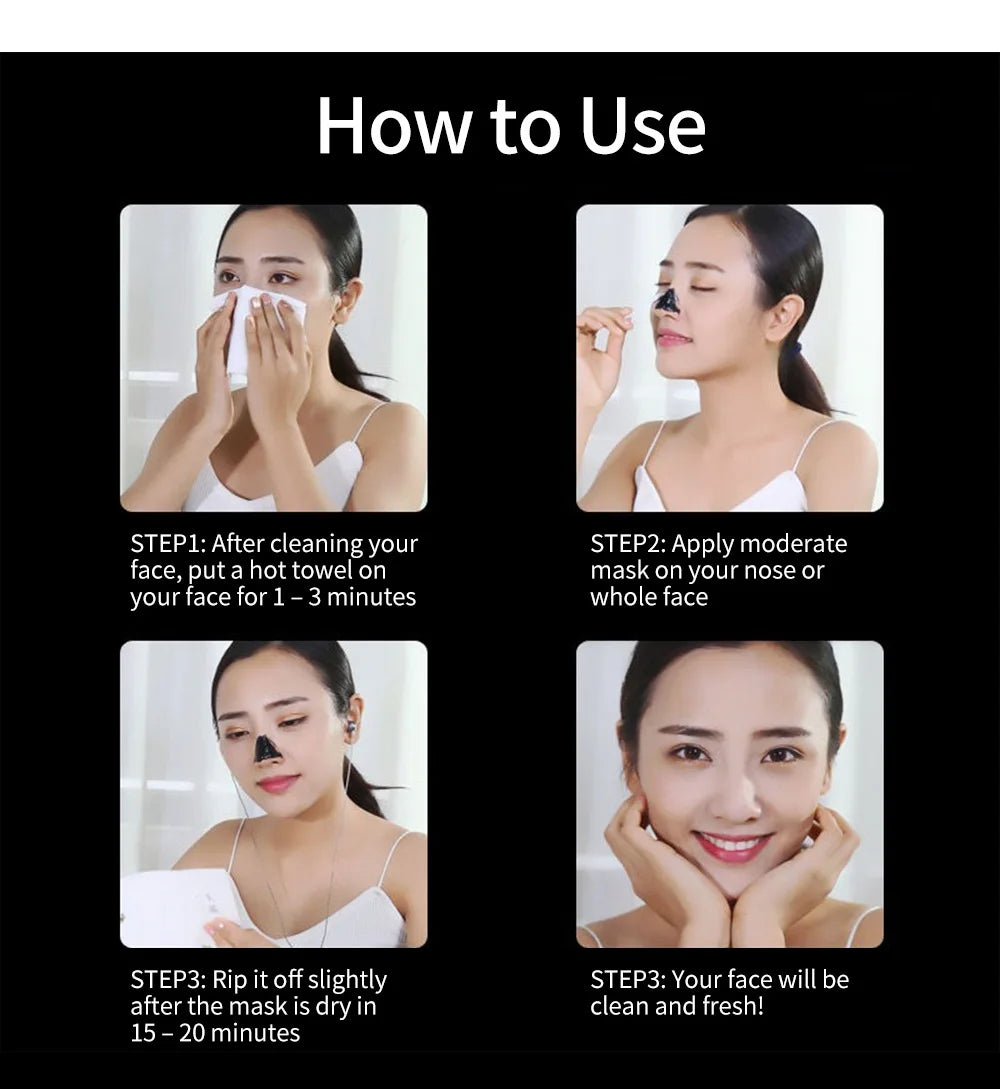 How to Use

STEP1: After cleaning your face, put a hot towel on your face for 1 – 3 minutes

STEP2: Apply moderate mask on your nose or whole face

STEP3: Rip it off slightly after the mask is dry in 15 – 20 minutes

STEP3: Your face will be clean and fresh!